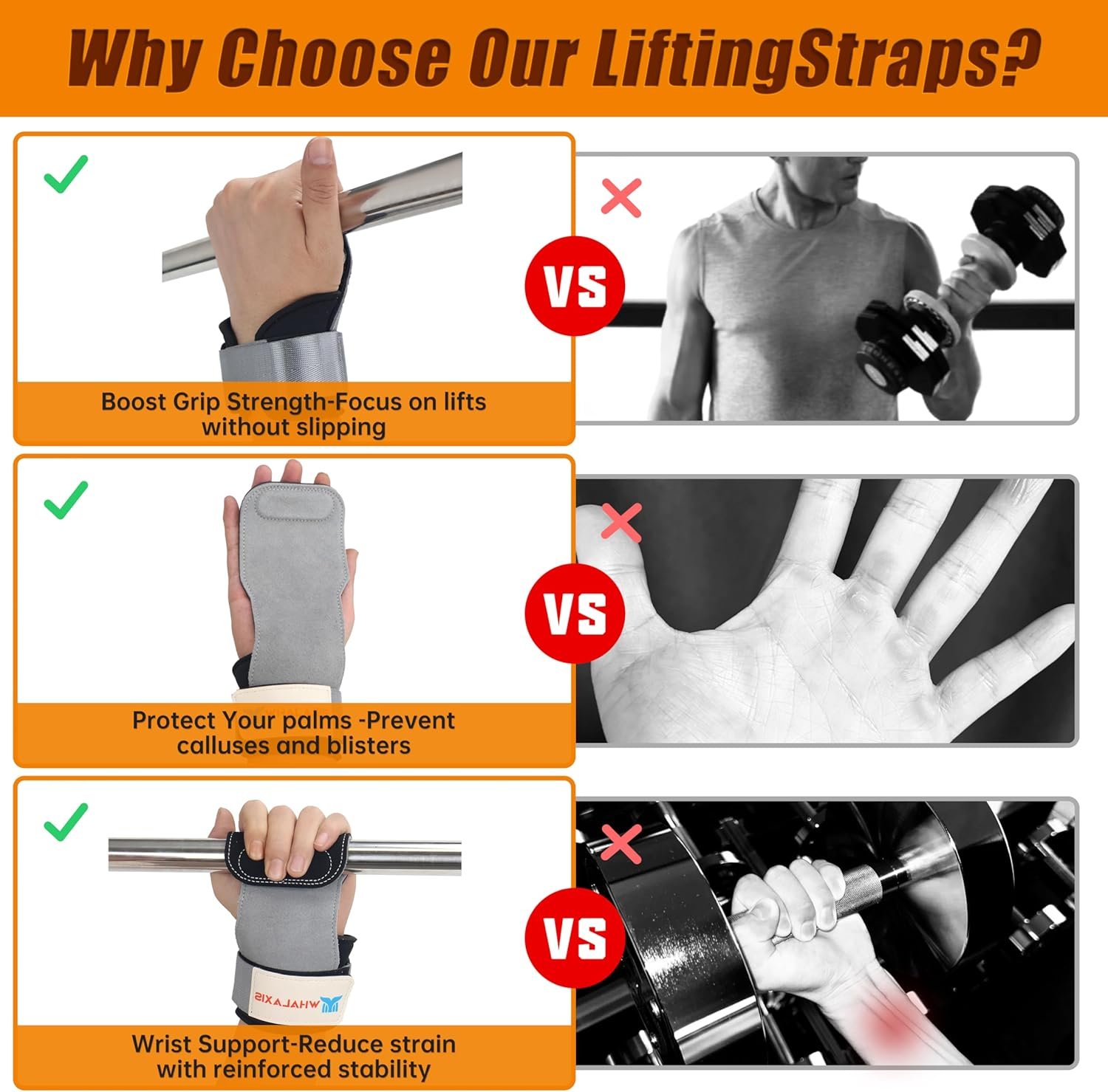 Why Choose Our LiftingStraps?

Boost Grip Strength-Focus on lifts without slipping

VS

Protect Your palms -Prevent calluses and blisters

VS

WHALAXIS

Wrist Support-Reduce strain with reinforced stability

VS