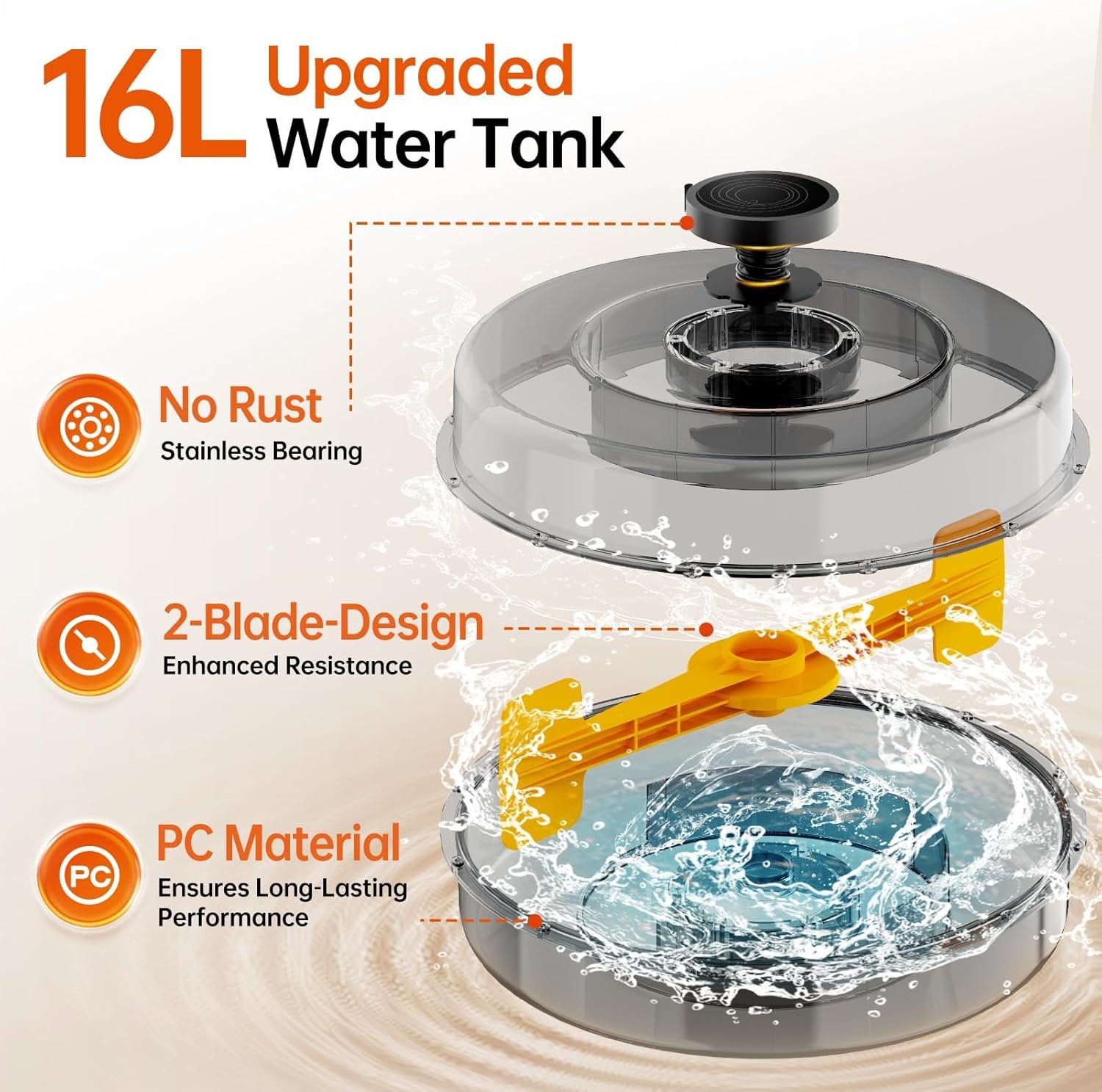 16L Upgraded Water Tank

No Rust
Stainless Bearing

2-Blade-Design
Enhanced Resistance

PC
PC Material
Ensures Long-Lasting Performance