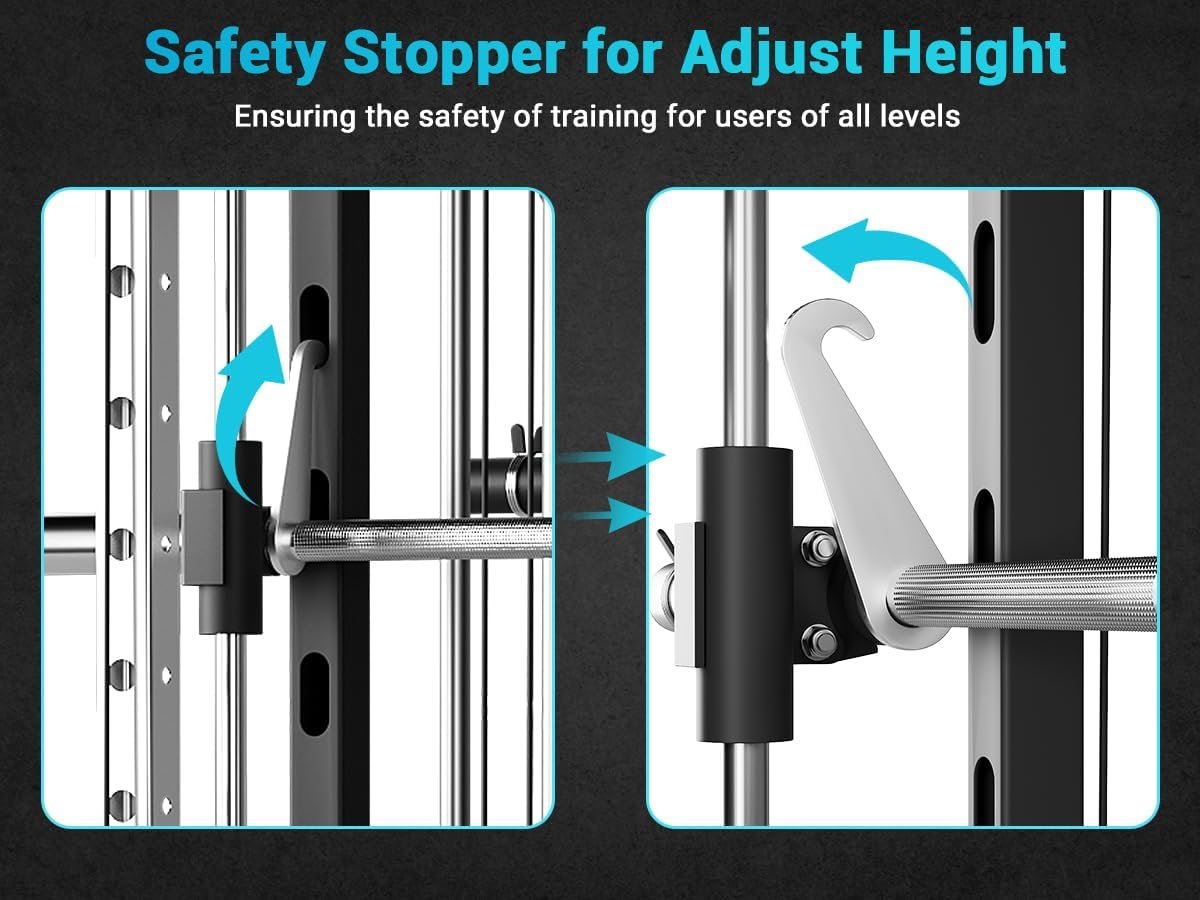 Safety Stopper for Adjust Height

Ensuring the safety of training for users of all levels