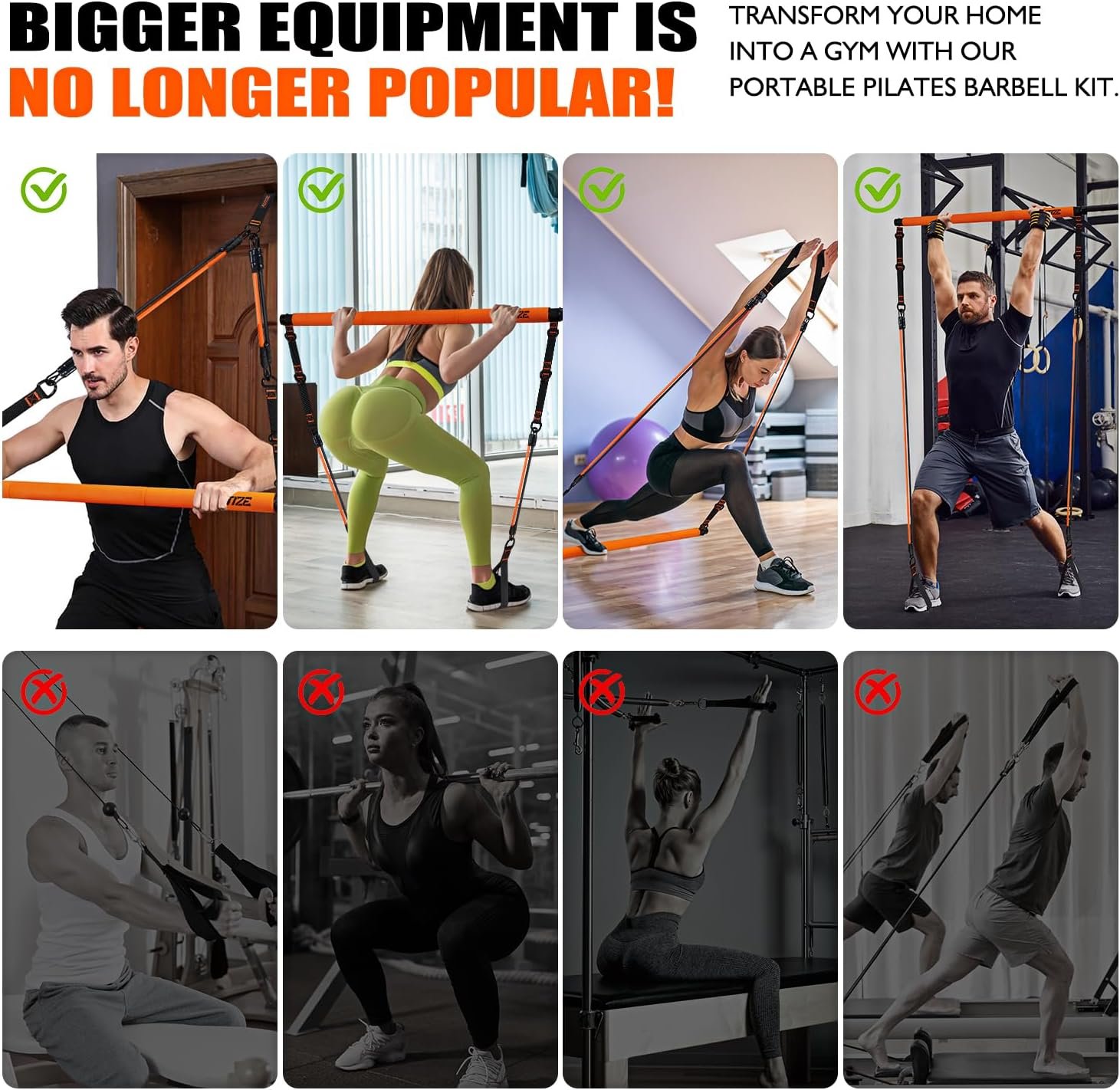 BIGGER EQUIPMENT IS NO LONGER POPULAR!

TRANSFORM YOUR HOME INTO A GYM WITH OUR PORTABLE PILATES BARBELL KIT.